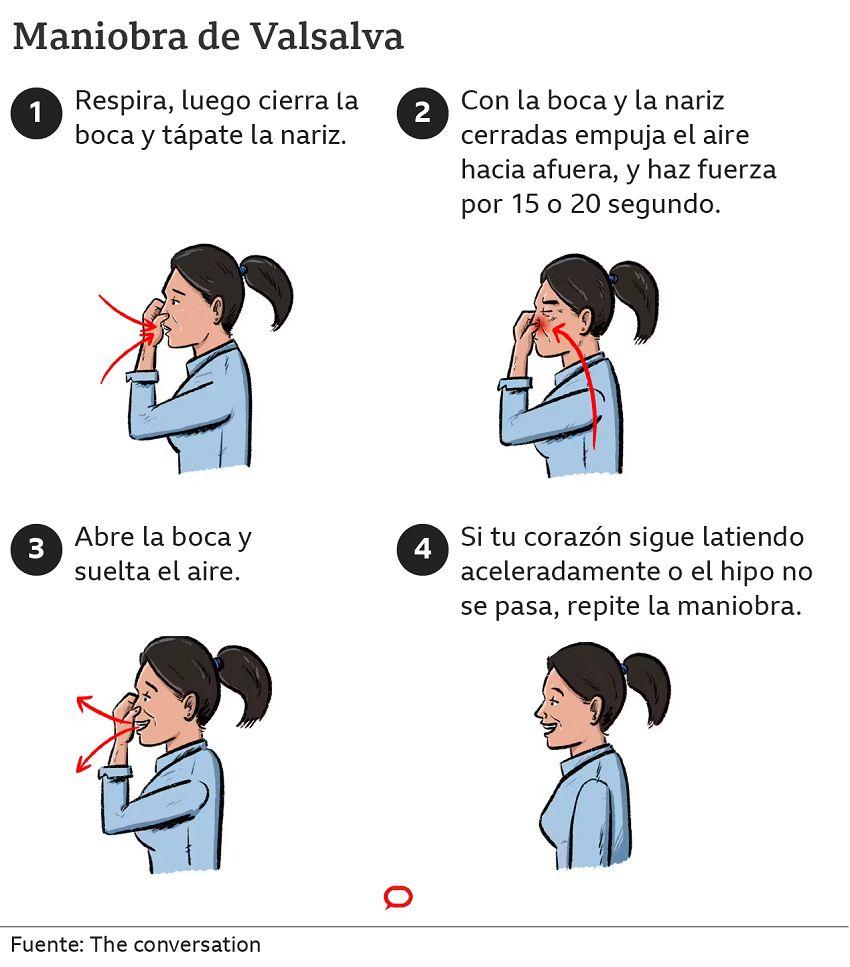 Maniobra de Valsalva

1 Respira, luego cierra la boca y tápate la nariz.

2 Con la boca y la nariz cerradas empuja el aire hacia afuera, y haz fuerza por 15 o 20 segundo.

3 Abre la boca y suelta el aire.

4 Si tu corazón sigue latiendo aceleradamente o el hipo no se pasa, repite la maniobra.

Fuente: The conversation