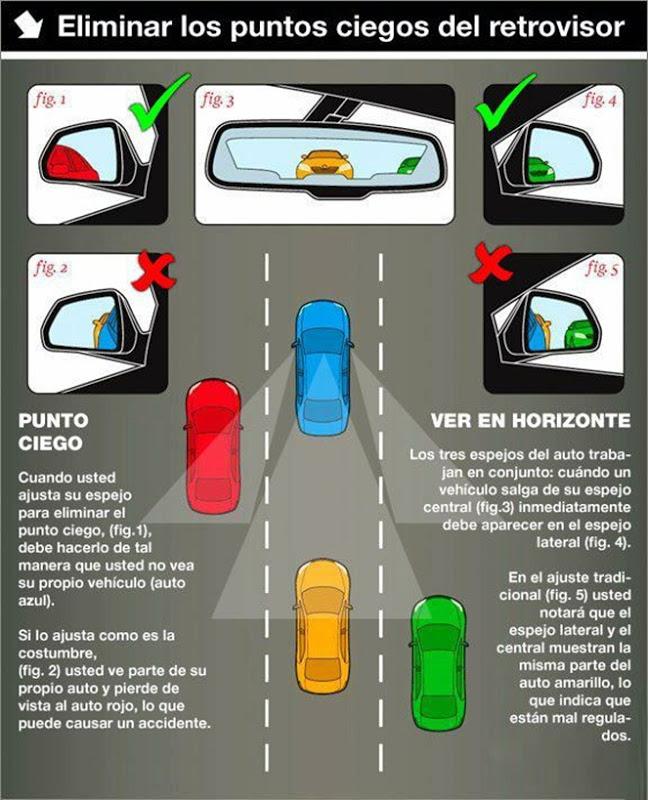 Eliminar los puntos ciegos del retrovisor

fig. 1

fig. 3

fig. 4

fig. 2

fig. 5

PUNTO CIEGO

Cuando usted ajusta su espejo para eliminar el punto ciego, (fig.1), debe hacerlo de tal manera que usted no vea su propio vehículo (auto azul).

Si lo ajusta como es la costumbre, (fig. 2) usted ve parte de su propio auto y pierde de vista al auto rojo, lo que puede causar un accidente.

VER EN HORIZONTE

Los tres espejos del auto trabajan en conjunto: cuándo un vehículo salga de su espejo central (fig.3) inmediatamente debe aparecer en el espejo lateral (fig. 4).

En el ajuste tradicional (fig. 5) usted notará que el espejo lateral y el central muestran la misma parte del auto amarillo, lo que indica que están mal regulados.